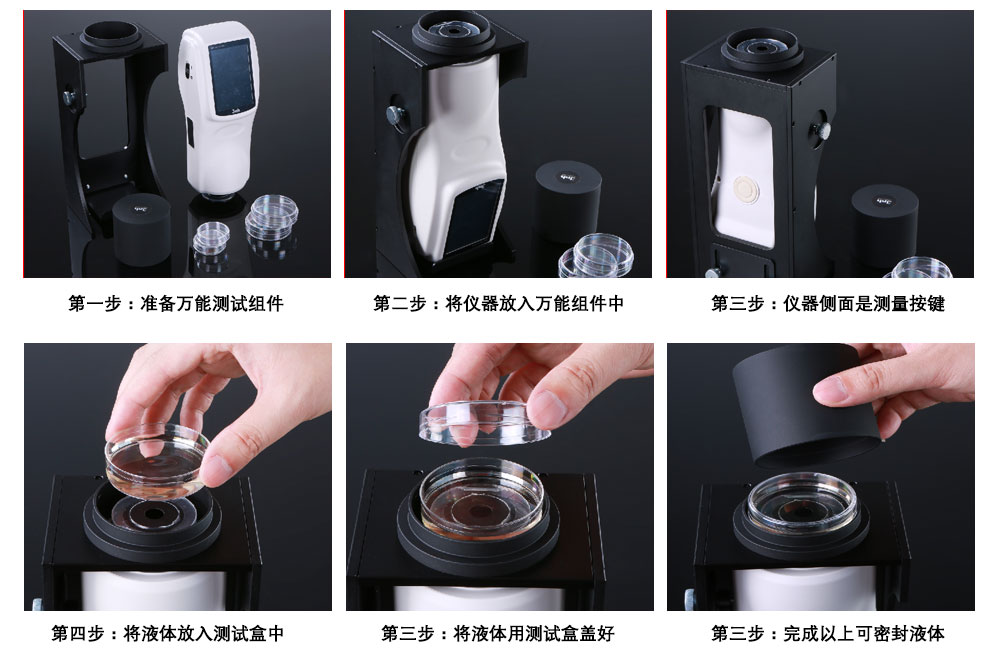 第一步：准备万能测试组件

第二步：将仪器放入万能组件中

第三步：仪器侧面是测量按键

第四步：将液体放入测试盒中

第三步：将液体用测试盒盖好

第三步：完成以上可密封液体